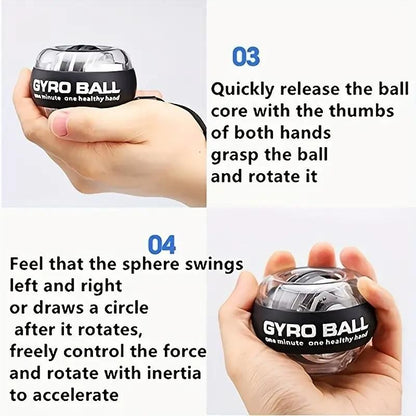 GYRO BALL
one minute one healthy hand

03

Quickly release the ball core with the thumbs of both hands grasp the ball and rotate it

04

Feel that the sphere swings left and right or draws a circle after it rotates, freely control the force and rotate with inertia to accelerate

GYRO BALL
one minute one healthy hand